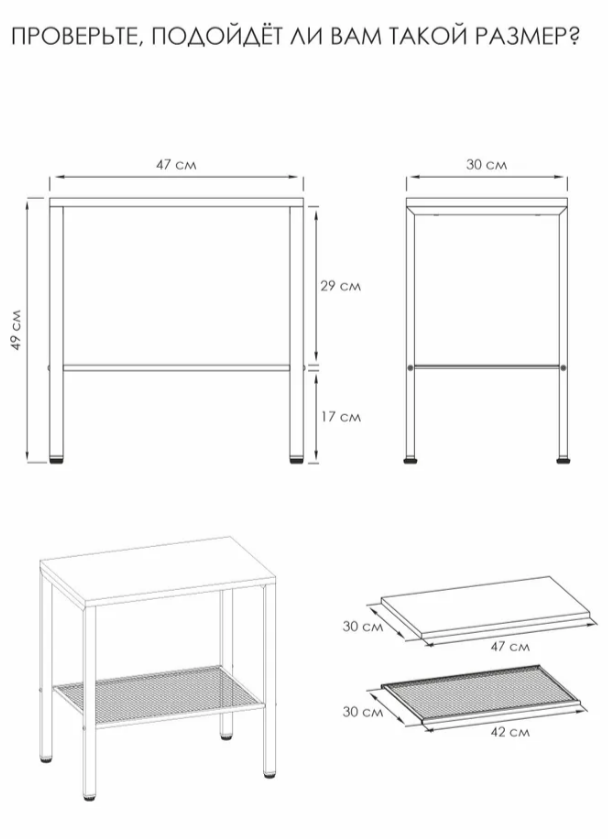 ПРОВЕРЬТЕ, ПОДОЙДЁТ ЛИ ВАМ ТАКОЙ РАЗМЕР?

47 см

30 см

49 см

29 см

17 см

30 см

47 см

30 см

42 см