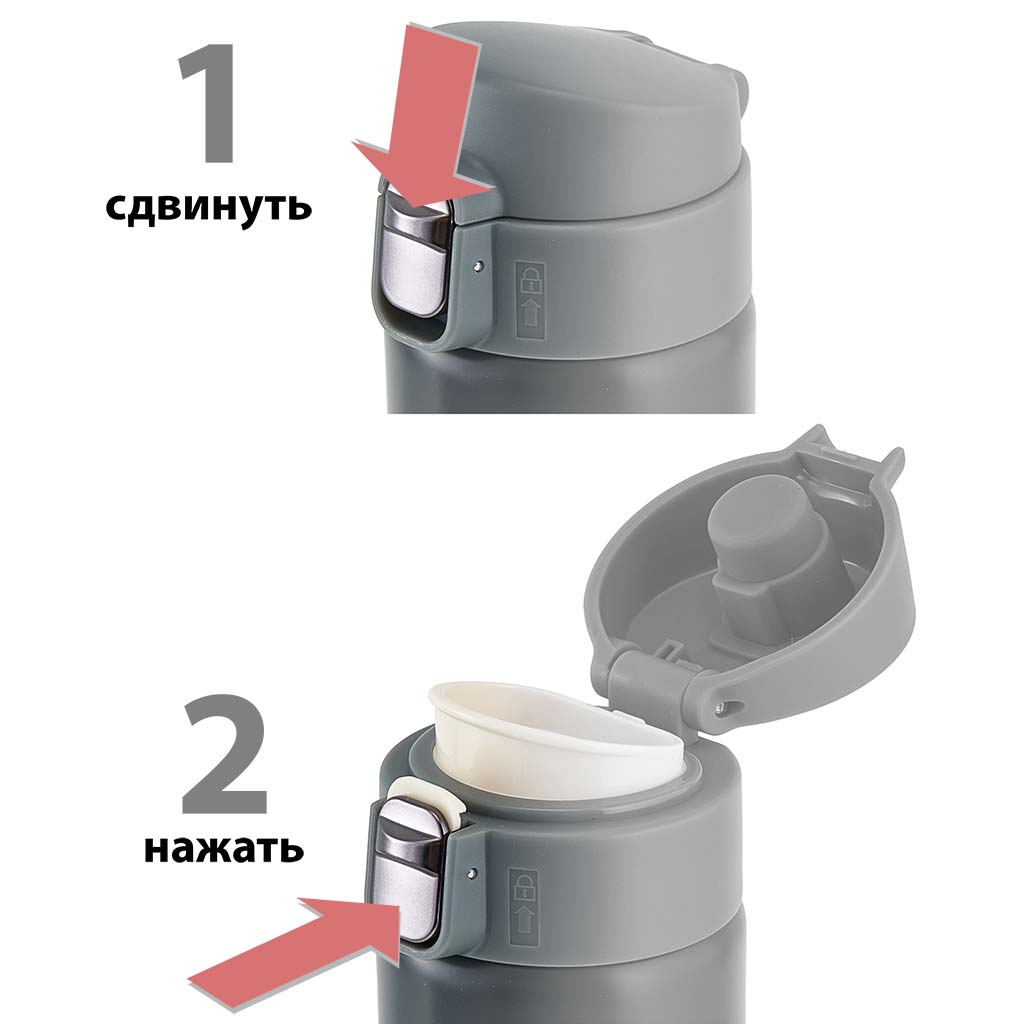 1
сдвинуть

2
нажать